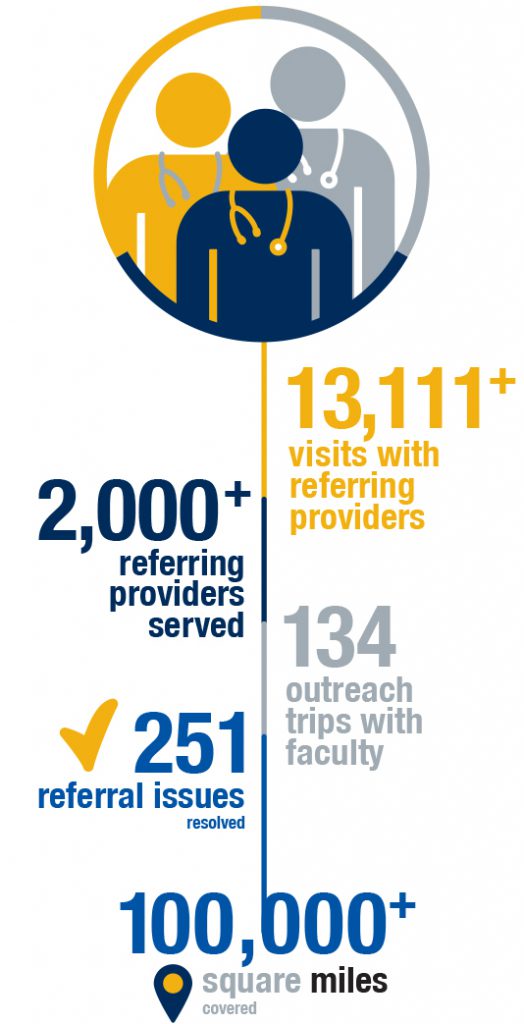 13,111+
visits with referring providers

2,000+
referring providers served

134
outreach trips with faculty

251
referral issues
resolved

100,000+
square miles
covered