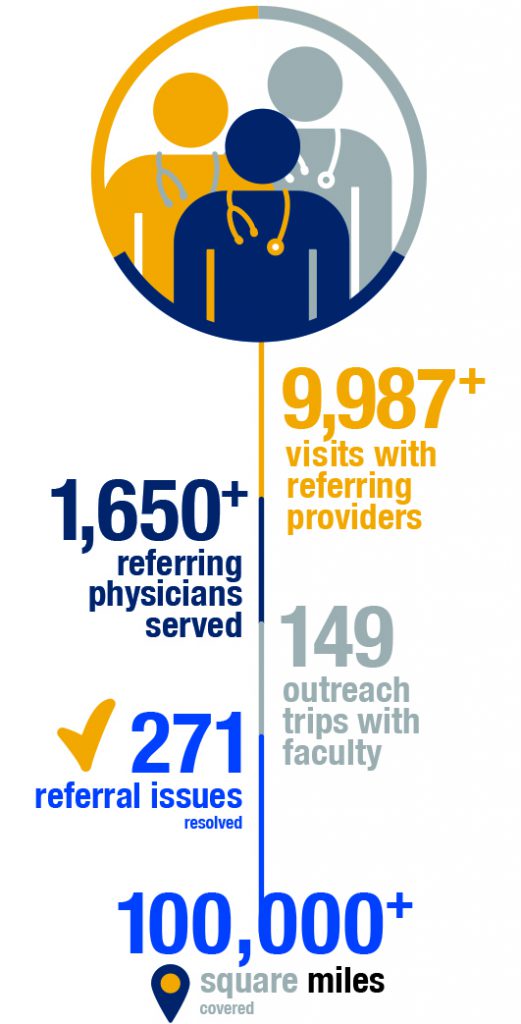 9,987+
visits with referring providers

1,650+
referring physicians served

149
outreach trips with faculty

271
referral issues resolved

100,000+
square miles covered