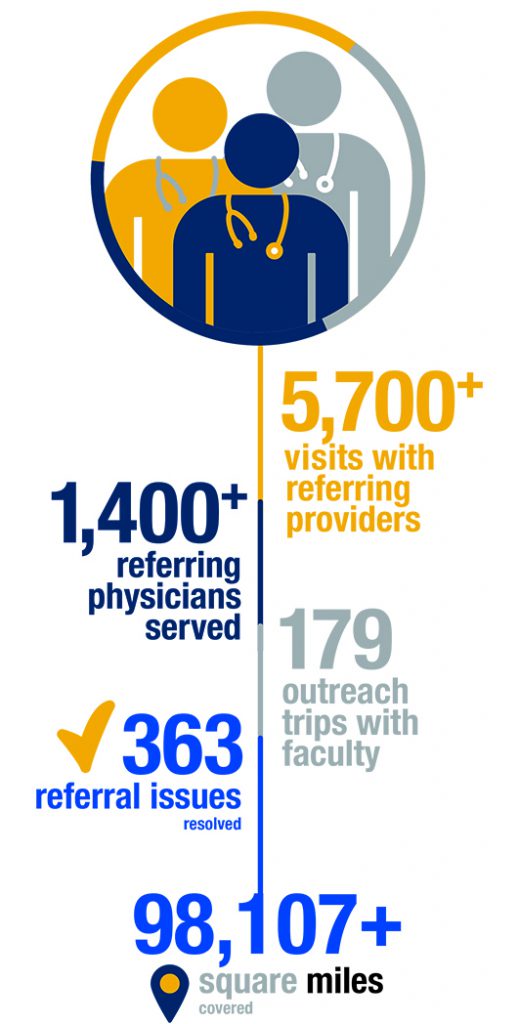 5,700+
visits with referring providers

1,400+
referring physicians served

179
outreach trips with faculty

363
referral issues resolved

98,107+
square miles covered