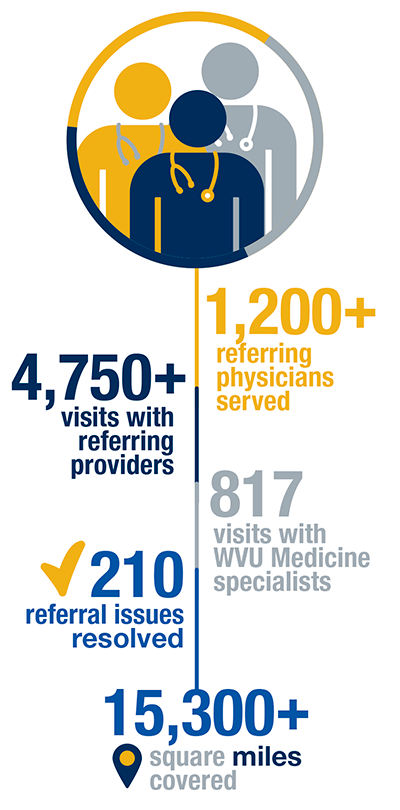 1,200+
referring physicians served

4,750+
visits with referring providers

817
visits with WVU Medicine specialists

210
referral issues resolved

15,300+
square miles covered